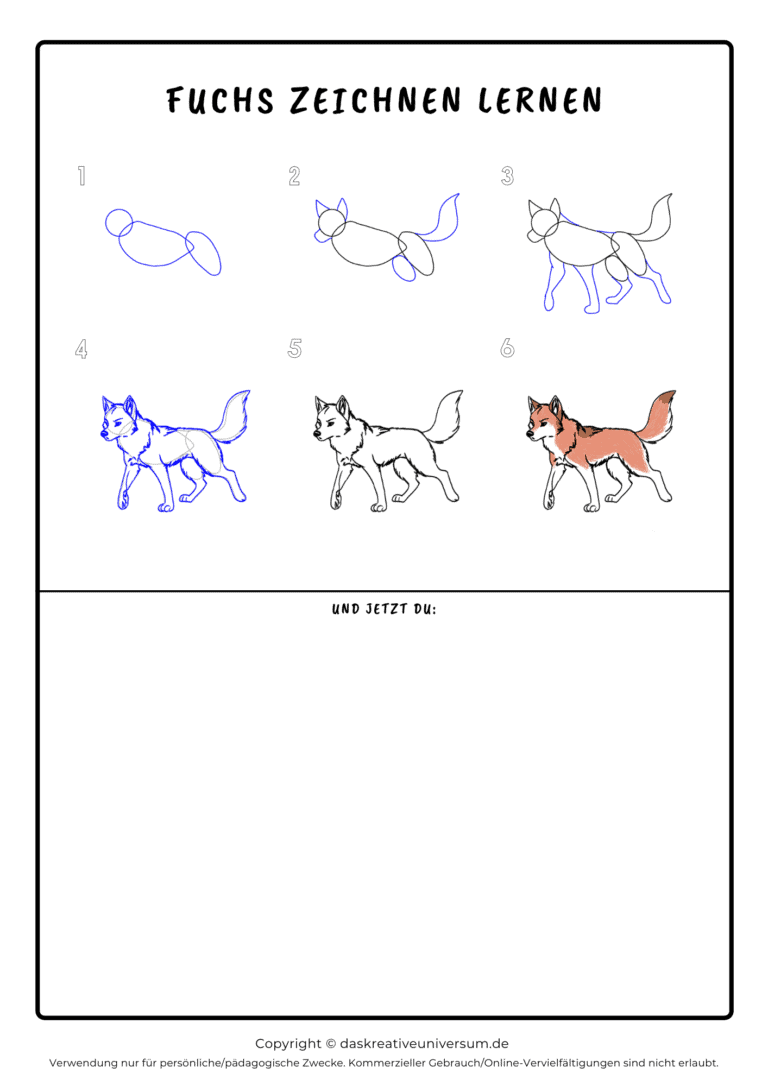 FUCHS ZEICHNEN LERNEN

1

2

3

4

5

6

UND JETZT DU:

Copyright © daskreativeuniversum.de

Verwendung nur für persönliche/pädagogische Zwecke. Kommerzieller Gebrauch/Online-Vervielfältigungen sind nicht erlaubt.